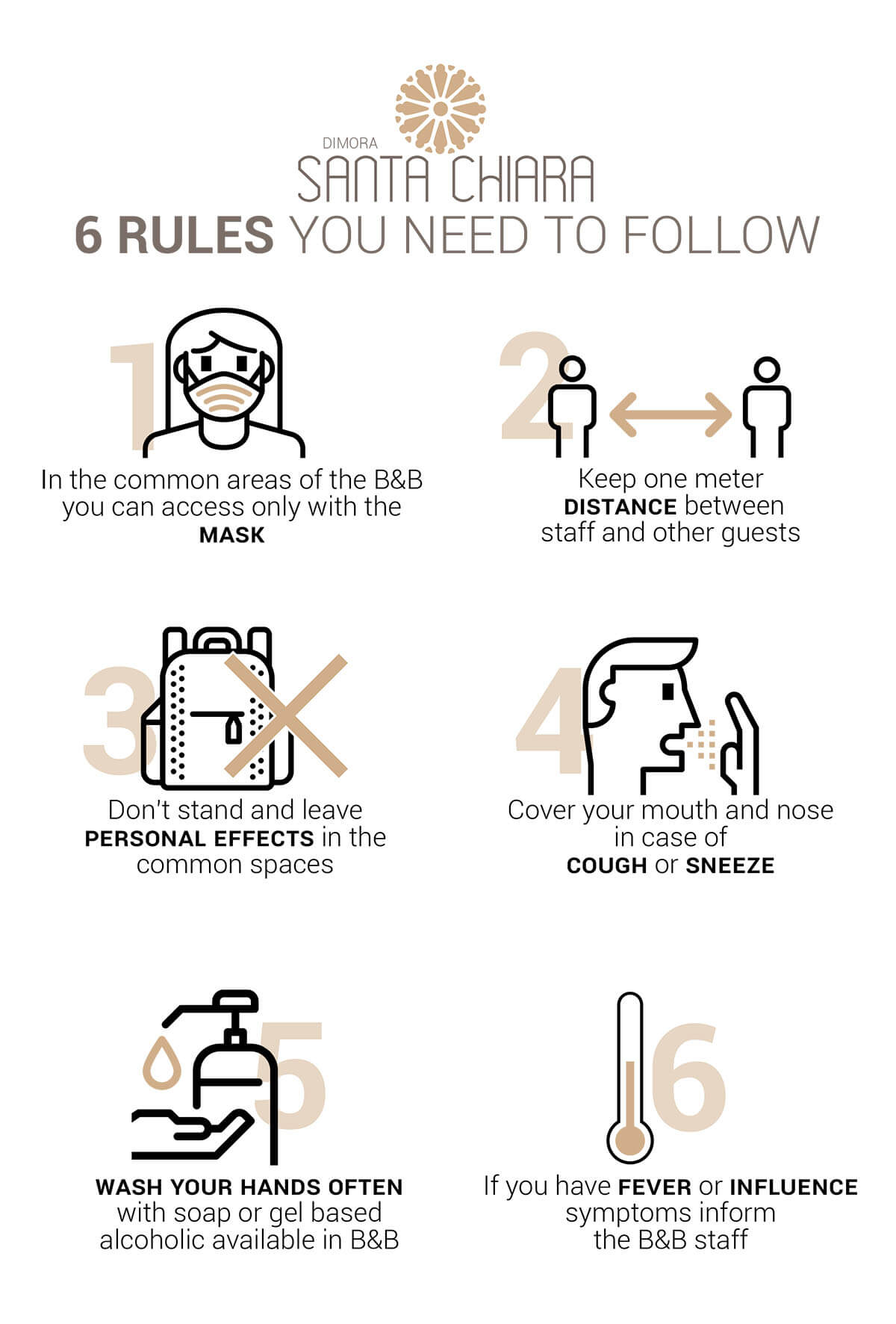 DIMORA
SANTA CHIARA

6 RULES YOU NEED TO FOLLOW

1
In the common areas of the B&B you can access only with the MASK

2
Keep one meter DISTANCE between staff and other guests

3
Don't stand and leave PERSONAL EFFECTS in the common spaces

4
Cover your mouth and nose in case of COUGH or SNEEZE

5
WASH YOUR HANDS OFTEN with soap or gel based alcoholic available in B&B

6
If you have FEVER or INFLUENCE symptoms inform the B&B staff